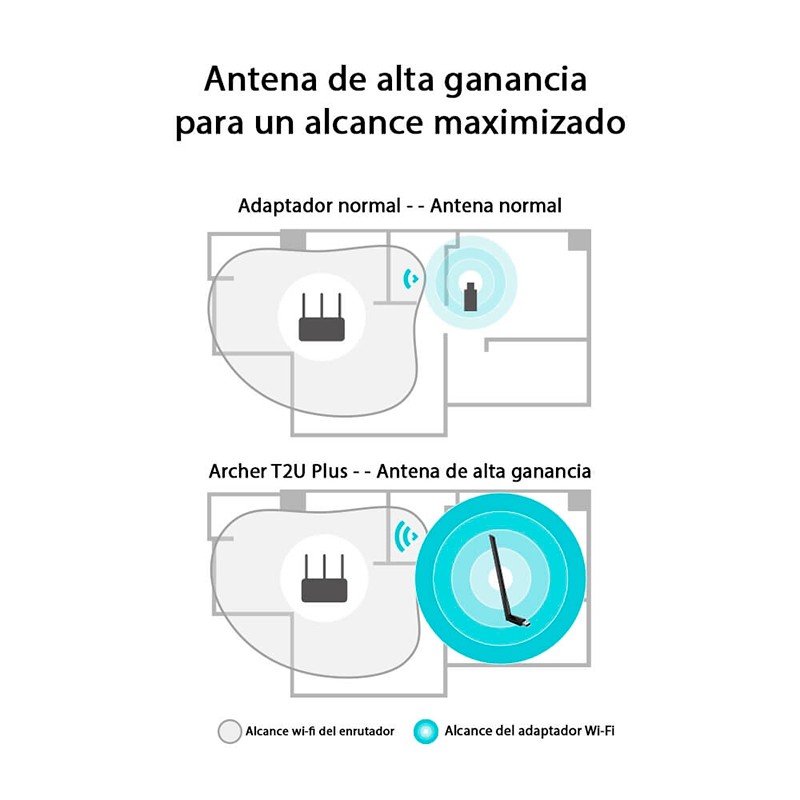 Antena de alta ganancia
para un alcance maximizado

Adaptador normal - - Antena normal

Archer T2U Plus - - Antena de alta ganancia

Alcance wi-fi del enrutador

Alcance del adaptador Wi-Fi